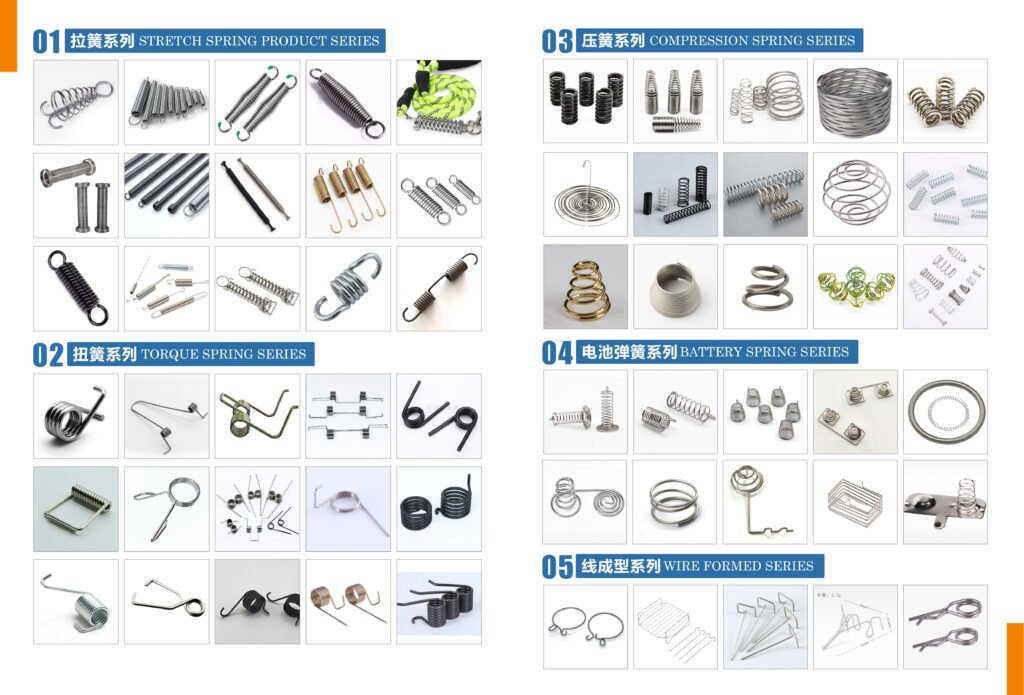 01 拉簧系列 STRETCH SPRING PRODUCT SERIES

02 扭簧系列 TORQUE SPRING SERIES

03 压簧系列 COMPRESSION SPRING SERIES

04 电池弹簧系列 BATTERY SPRING SERIES

05 线成型系列 WIRE FORMED SERIES